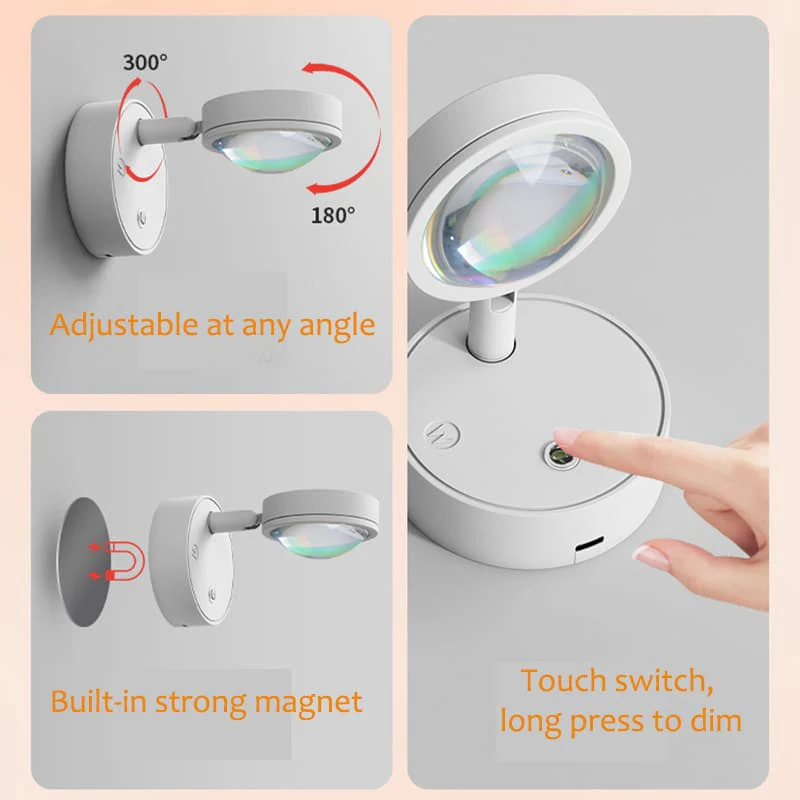 300°

180°

Adjustable at any angle

Built-in strong magnet

Touch switch, long press to dim